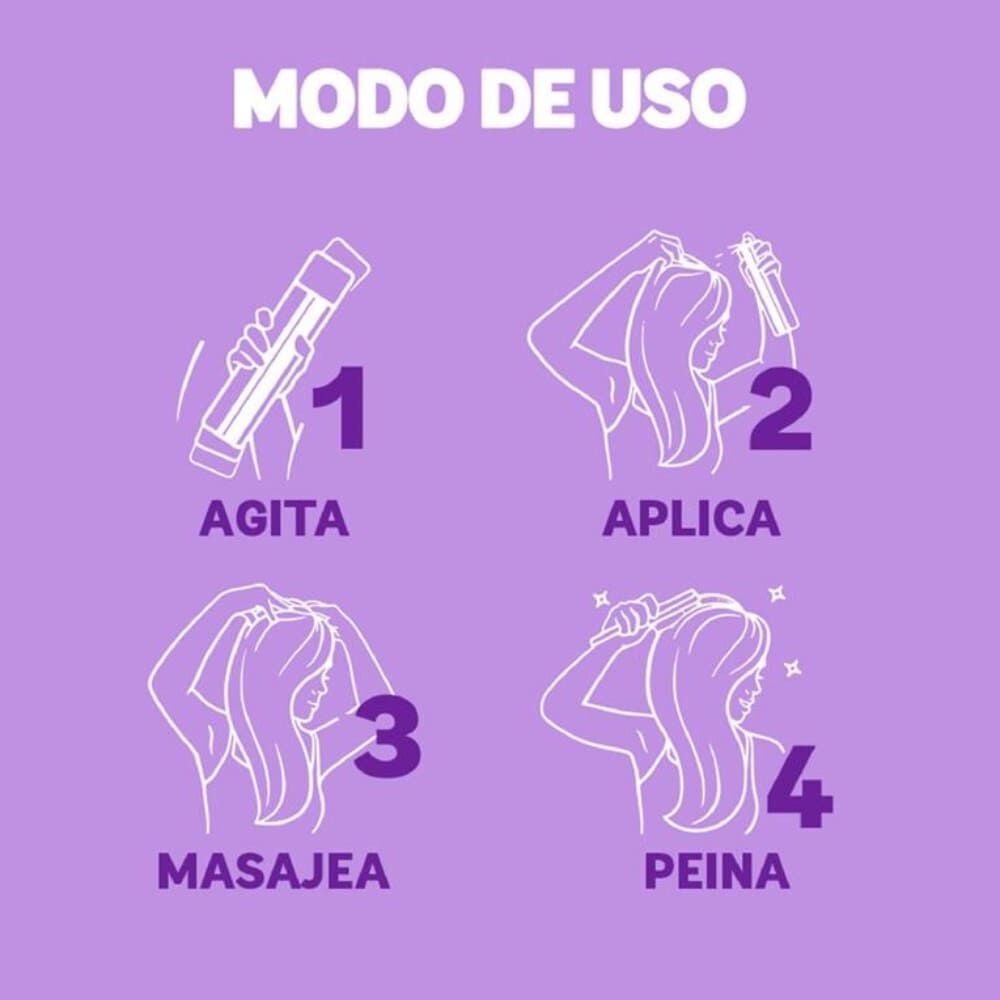 MODO DE USO

1
AGITA

2
APLICA

3
MASAJEA

4
PEINA